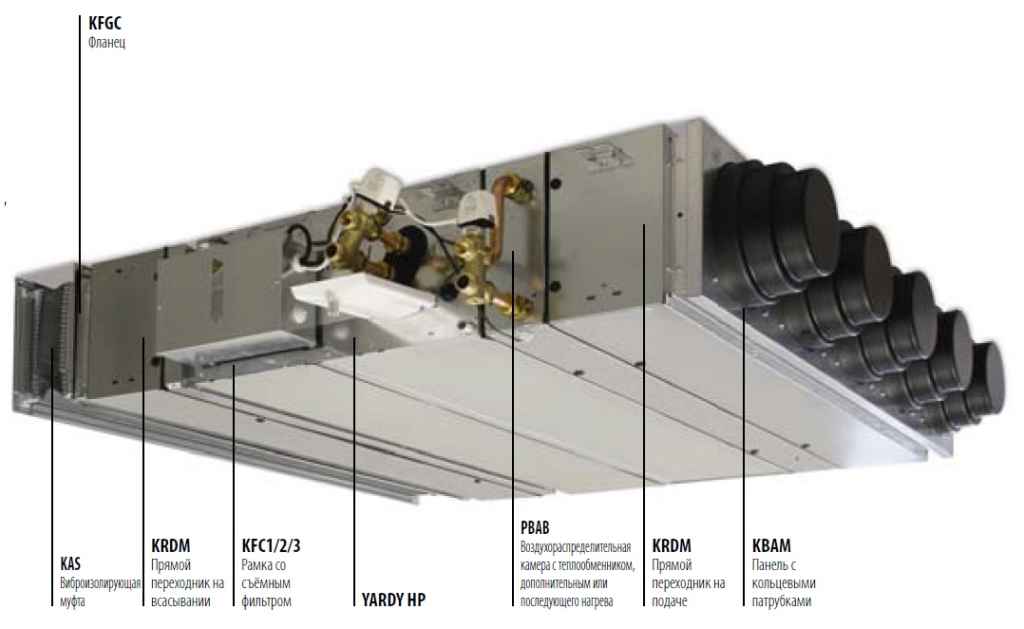 KFGC
Фланец

KAS
Виброизолирующая муфта

KRDM
Прямой переходник на всасывании

KFC1/2/3
Рамка со съёмным фильтром

YARDY HP

PBAB
Воздухораспределительная камера с теплообменником, дополнительным или последующего нагрева

KRDM
Прямой переходник на подаче

KBAM
Панель с кольцевыми патрубками